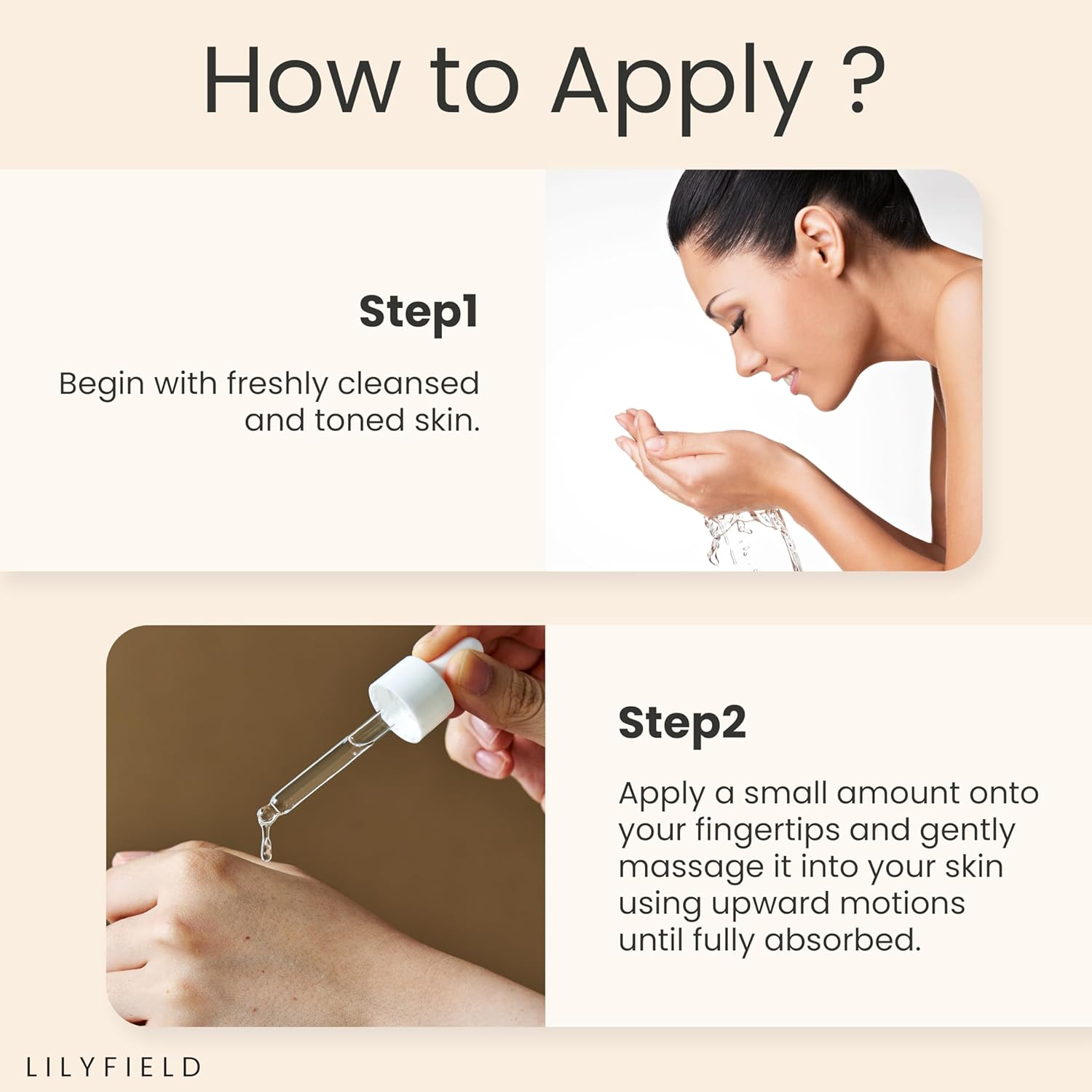 How to Apply ?

Step1

Begin with freshly cleansed and toned skin.

Step2

Apply a small amount onto your fingertips and gently massage it into your skin using upward motions until fully absorbed.

LILYFIELD